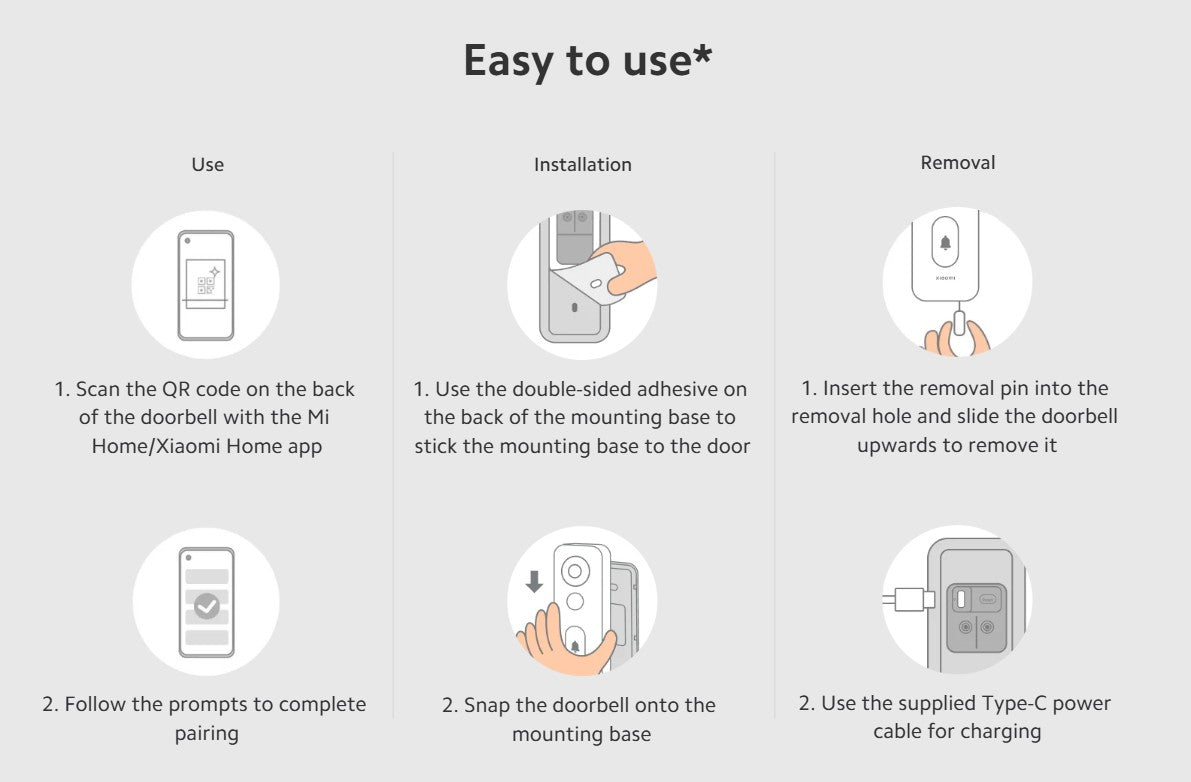 Easy to use*

Use

1. Scan the QR code on the back of the doorbell with the Mi Home/Xiaomi Home app

2. Follow the prompts to complete pairing

Installation

1. Use the double-sided adhesive on the back of the mounting base to stick the mounting base to the door

2. Snap the doorbell onto the mounting base

Removal

xiaomi

1. Insert the removal pin into the removal hole and slide the doorbell upwards to remove it

2. Use the supplied Type-C power cable for charging